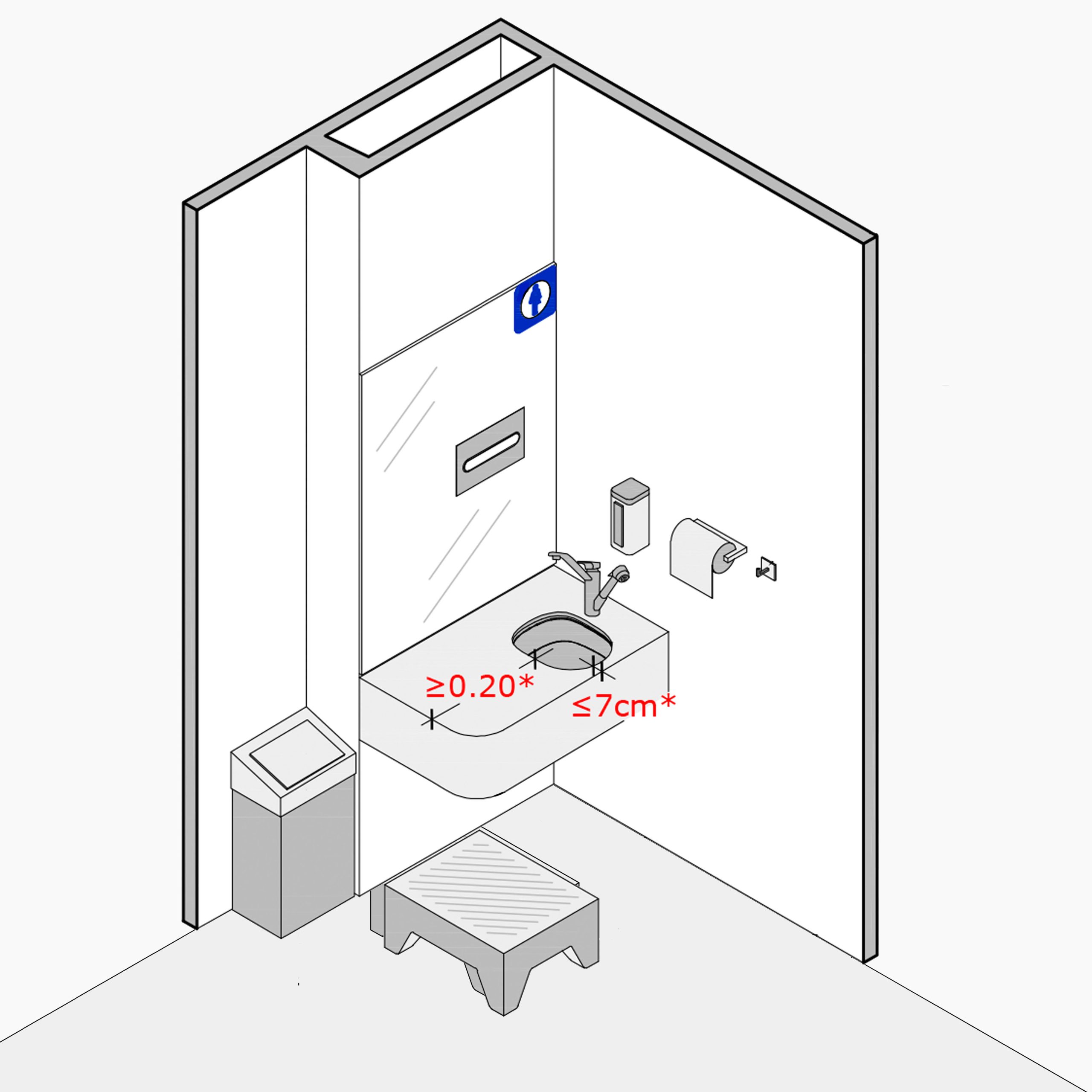 ≥0.20*
≤7cm*