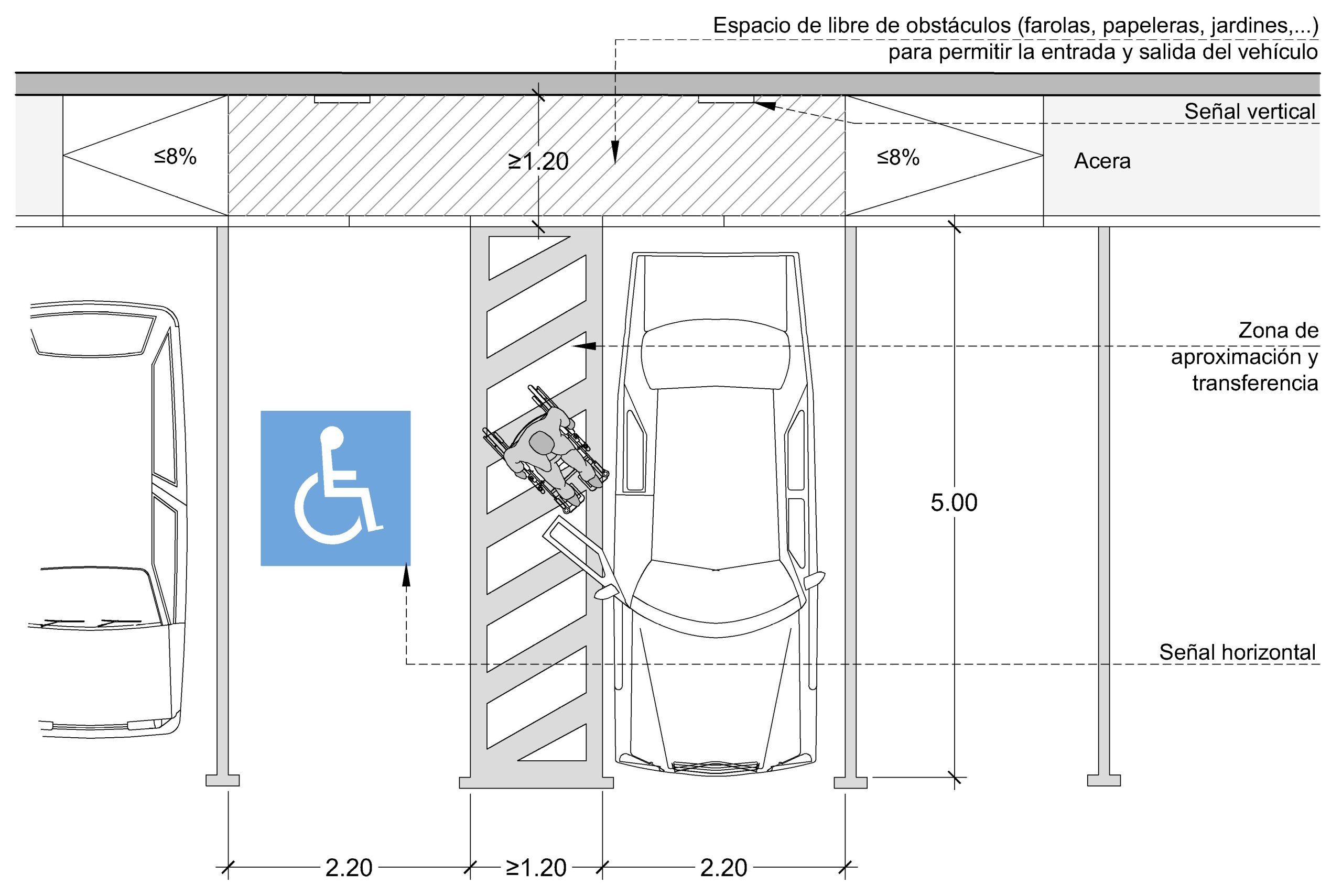 Espacio de libre de obstáculos (farolas, papeleras, jardines,...) para permitir la entrada y salida del vehículo

Señal vertical

≤8%

≥1.20

≤8%

Acera

Zona de aproximación y transferencia

5.00

Señal horizontal

2.20

≥1.20

2.20